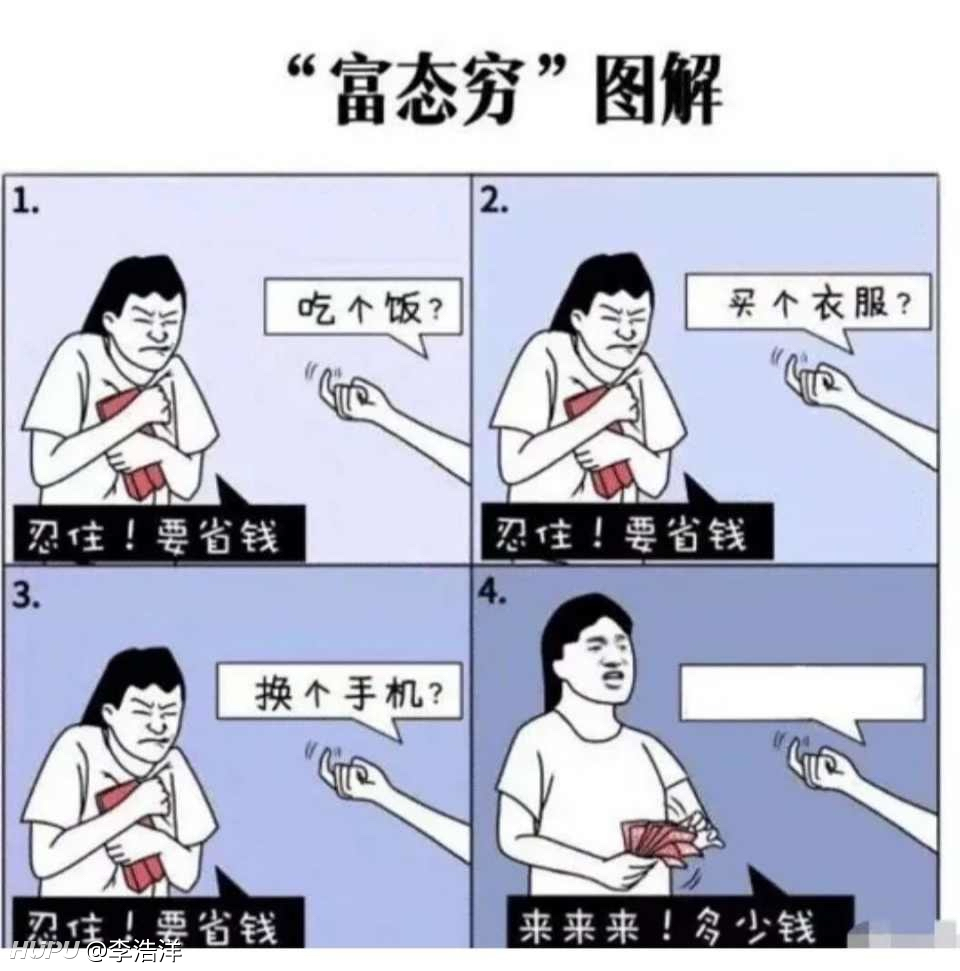 “富态穷”图解

1.

吃个饭？

忍住！要省钱

2.

买个衣服？

忍住！要省钱

3.

换个手机？

忍住！要省钱

4.

来来来！多少钱

HUPU @李浩洋